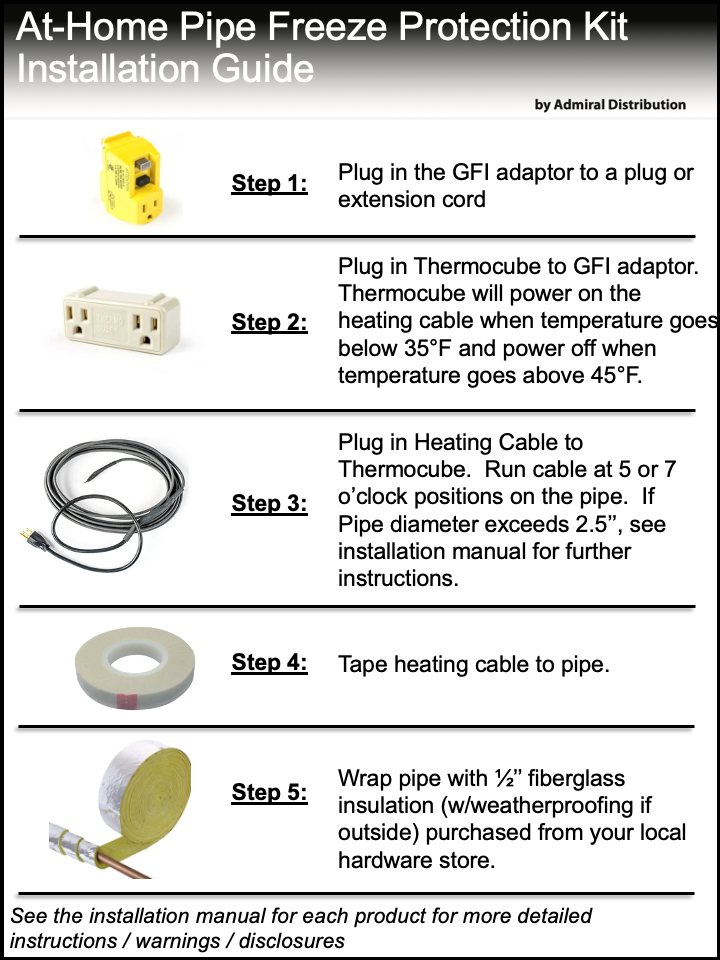 At-Home Pipe Freeze Protection Kit
Installation Guide

by Admiral Distribution

Step 1: Plug in the GFI adaptor to a plug or extension cord

Step 2: Plug in Thermocube to GFI adaptor. Thermocube will power on the heating cable when temperature goes below 35°F and power off when temperature goes above 45°F.

Step 3: Plug in Heating Cable to Thermocube. Run cable at 5 or 7 o'clock positions on the pipe. If Pipe diameter exceeds 2.5", see installation manual for further instructions.

Step 4: Tape heating cable to pipe.

Step 5: Wrap pipe with ½" fiberglass insulation (w/weatherproofing if outside) purchased from your local hardware store.

See the installation manual for each product for more detailed instructions / warnings / disclosures